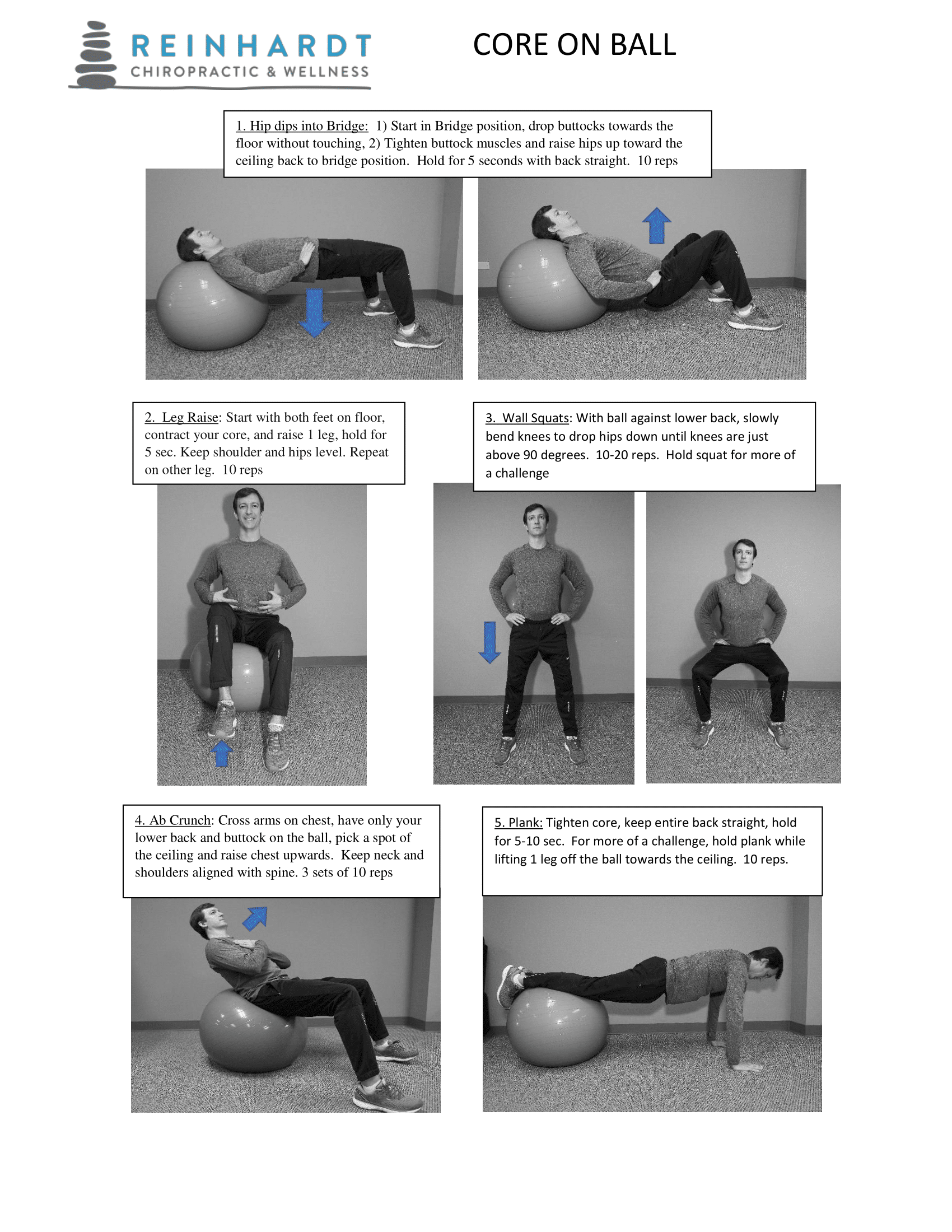 REINHARDT
CHIROPRACTIC & WELLNESS

CORE ON BALL

1. Hip dips into Bridge: 1) Start in Bridge position, drop buttocks towards the floor without touching, 2) Tighten buttock muscles and raise hips up toward the ceiling back to bridge position. Hold for 5 seconds with back straight. 10 reps

2. Leg Raise: Start with both feet on floor, contract your core, and raise 1 leg, hold for 5 sec. Keep shoulder and hips level. Repeat on other leg. 10 reps

3. Wall Squats: With ball against lower back, slowly bend knees to drop hips down until knees are just above 90 degrees. 10-20 reps. Hold squat for more of a challenge

4. Ab Crunch: Cross arms on chest, have only your lower back and buttock on the ball, pick a spot of the ceiling and raise chest upwards. Keep neck and shoulders aligned with spine. 3 sets of 10 reps

5. Plank: Tighten core, keep entire back straight, hold for 5-10 sec. For more of a challenge, hold plank while lifting 1 leg off the ball towards the ceiling. 10 reps.