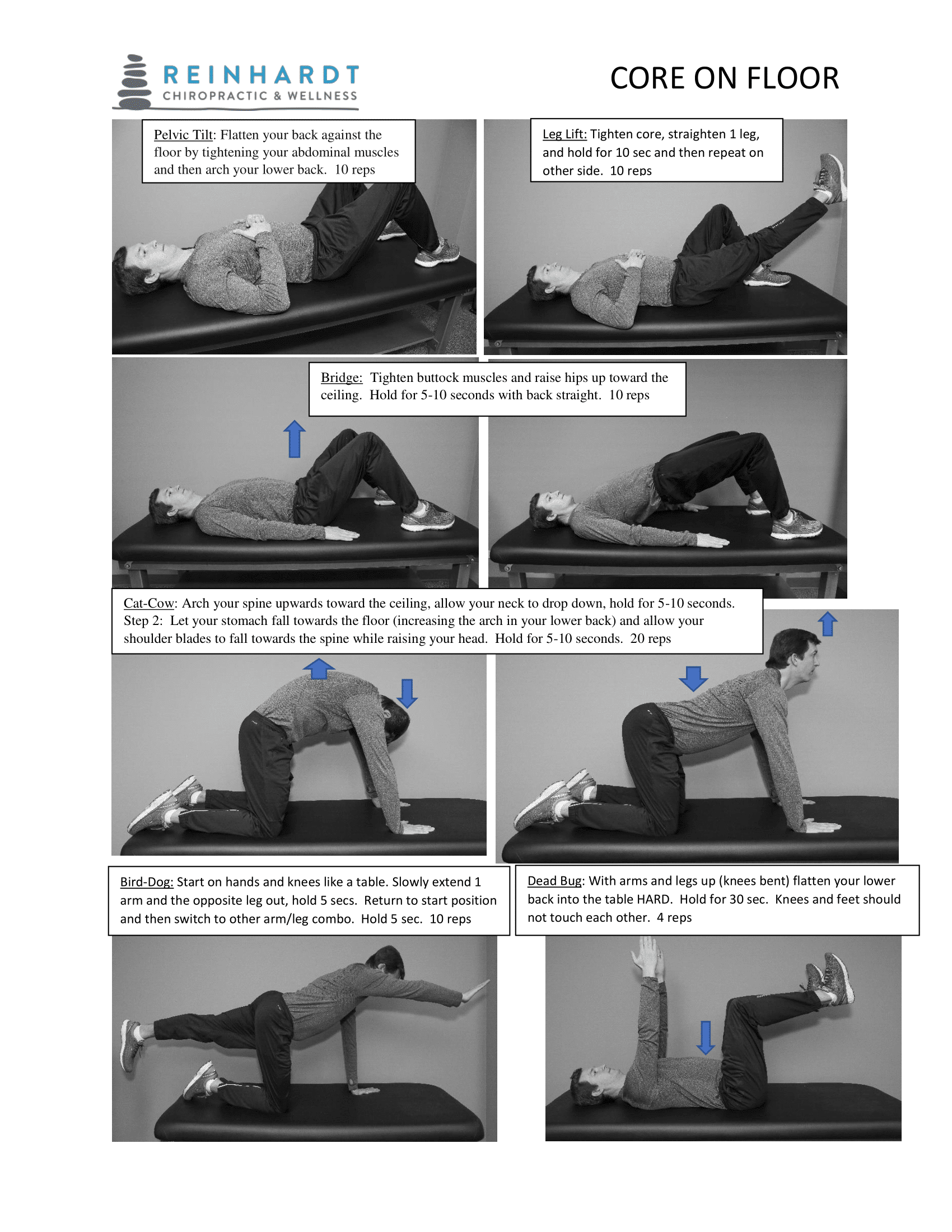 REINHARDT
CHIROPRACTIC & WELLNESS

CORE ON FLOOR

Pelvic Tilt: Flatten your back against the floor by tightening your abdominal muscles and then arch your lower back. 10 reps

Leg Lift: Tighten core, straighten 1 leg, and hold for 10 sec and then repeat on other side. 10 reps

Bridge: Tighten buttock muscles and raise hips up toward the ceiling. Hold for 5-10 seconds with back straight. 10 reps

Cat-Cow: Arch your spine upwards toward the ceiling, allow your neck to drop down, hold for 5-10 seconds. Step 2: Let your stomach fall towards the floor (increasing the arch in your lower back) and allow your shoulder blades to fall towards the spine while raising your head. Hold for 5-10 seconds. 20 reps

Bird-Dog: Start on hands and knees like a table. Slowly extend 1 arm and the opposite leg out, hold 5 secs. Return to start position and then switch to other arm/leg combo. Hold 5 sec. 10 reps

Dead Bug: With arms and legs up (knees bent) flatten your lower back into the table HARD. Hold for 30 sec. Knees and feet should not touch each other. 4 reps